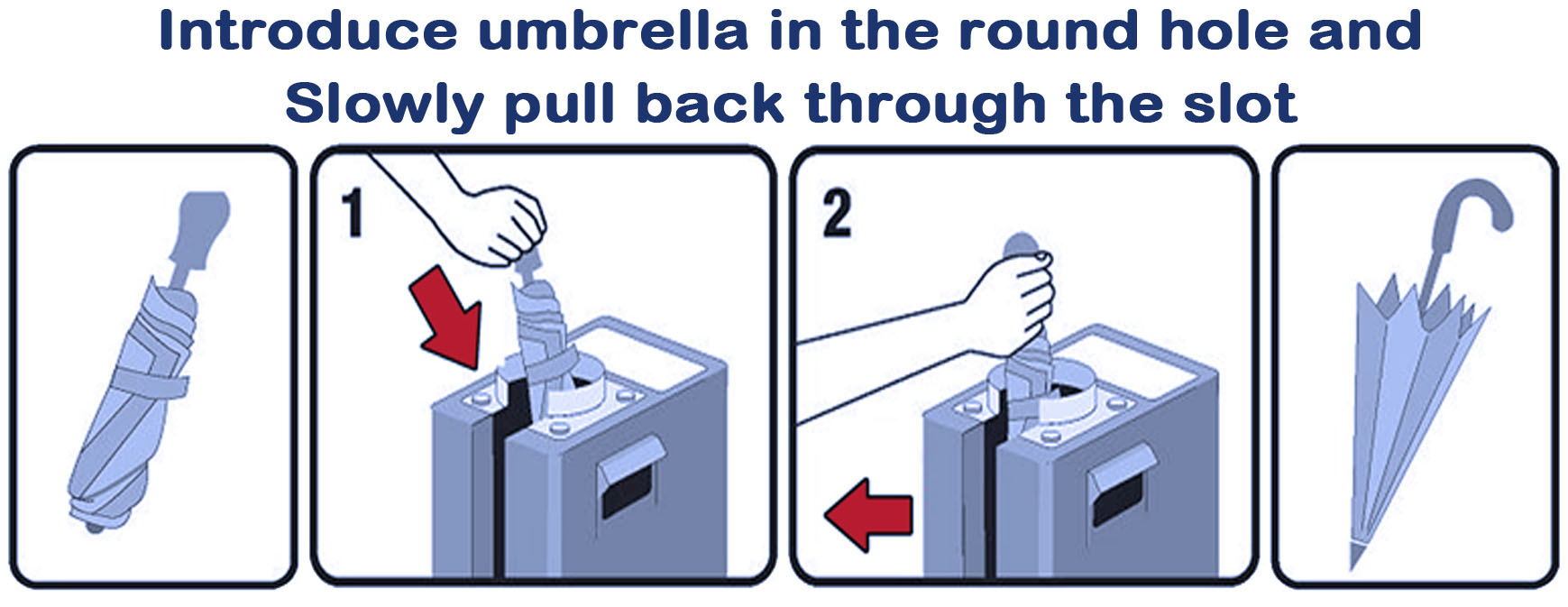 Introduce umbrella in the round hole and Slowly pull back through the slot

1

2